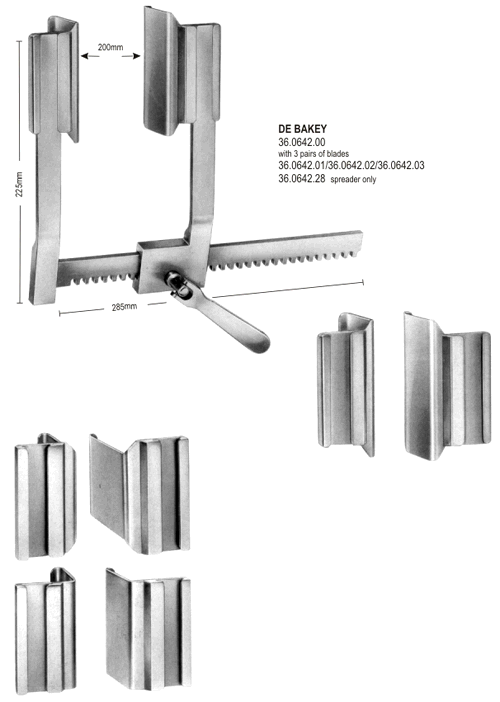 200mm

225mm

285mm

DE BAKEY
36.0642.00
with 3 pairs of blades
36.0642.01/36.0642.02/36.0642.03
36.0642.28 spreader only