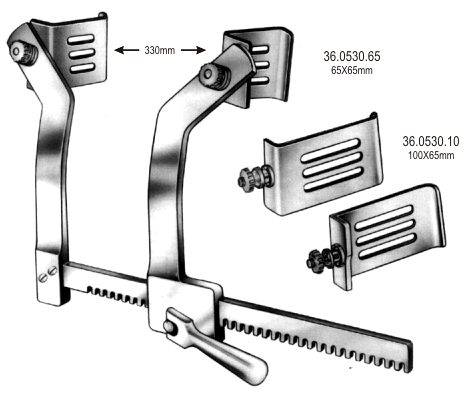 330mm

36.0530.65
65X65mm

36.0530.10
100X65mm